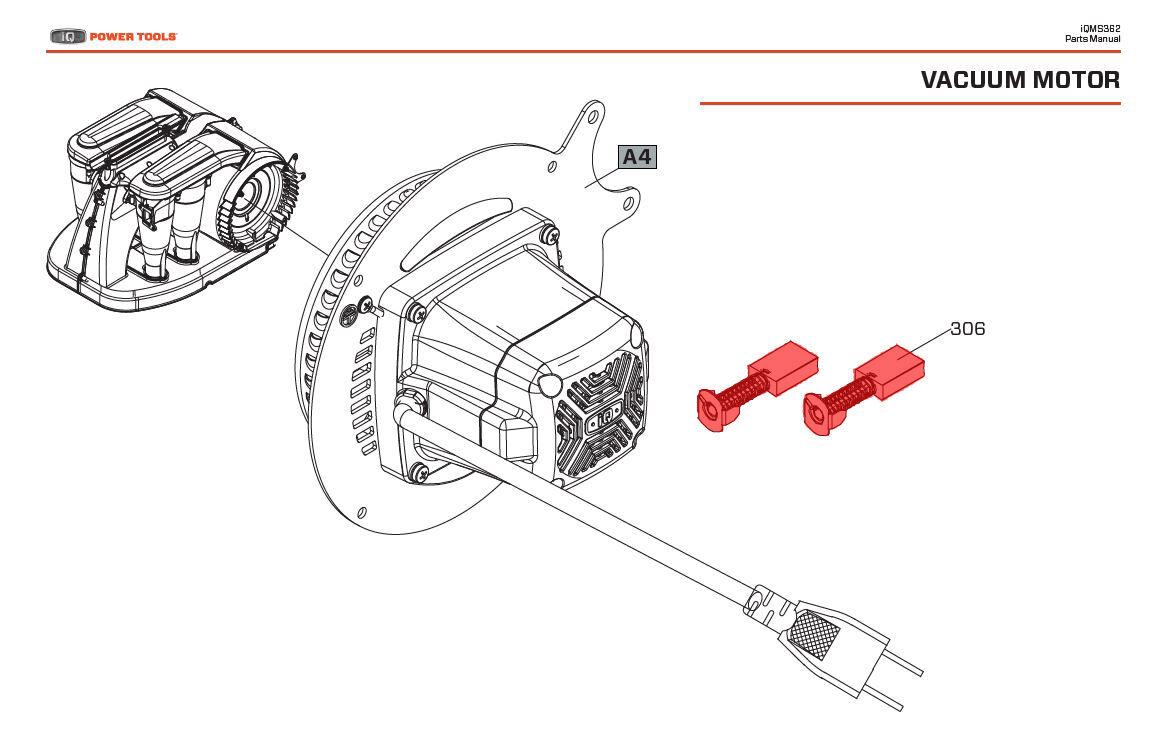 iQ POWER TOOLS

iQMS362
Parts Manual

VACUUM MOTOR

A4

306