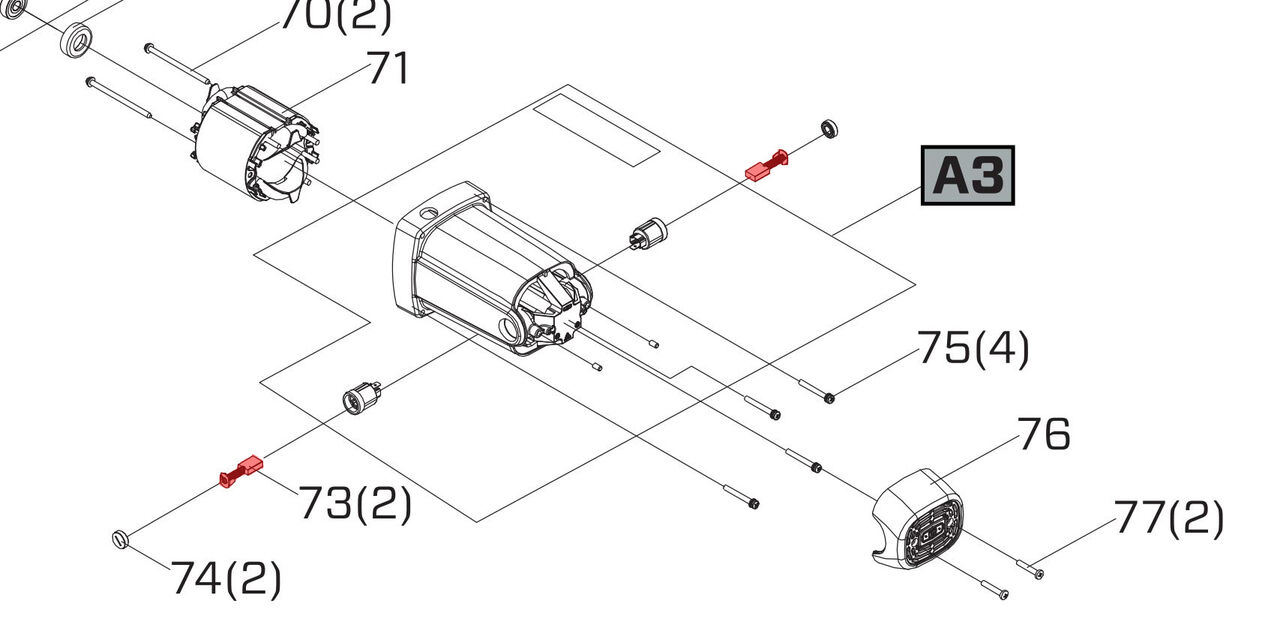 70(2)
71
A3
75(4)
76
73(2)
77(2)
74(2)